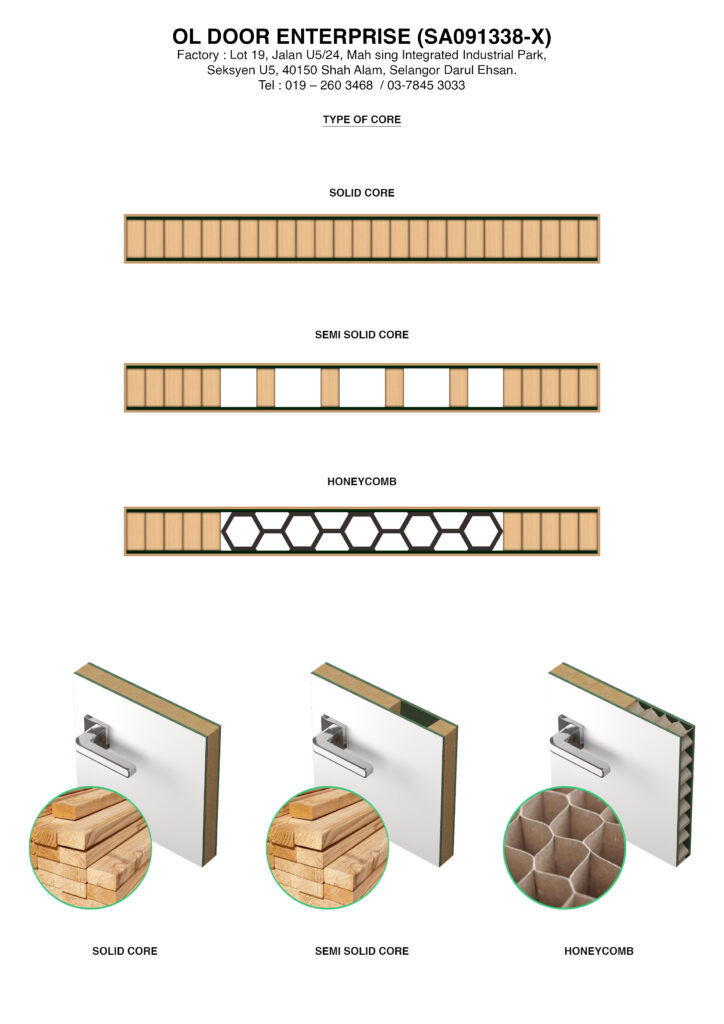 OL DOOR ENTERPRISE (SA091338-X)
Factory : Lot 19, Jalan U5/24, Mah sing Integrated Industrial Park, Seksyen U5, 40150 Shah Alam, Selangor Darul Ehsan.
Tel : 019 – 260 3468 / 03-7845 3033

TYPE OF CORE

SOLID CORE

SEMI SOLID CORE

HONEYCOMB

SOLID CORE

SEMI SOLID CORE

HONEYCOMB